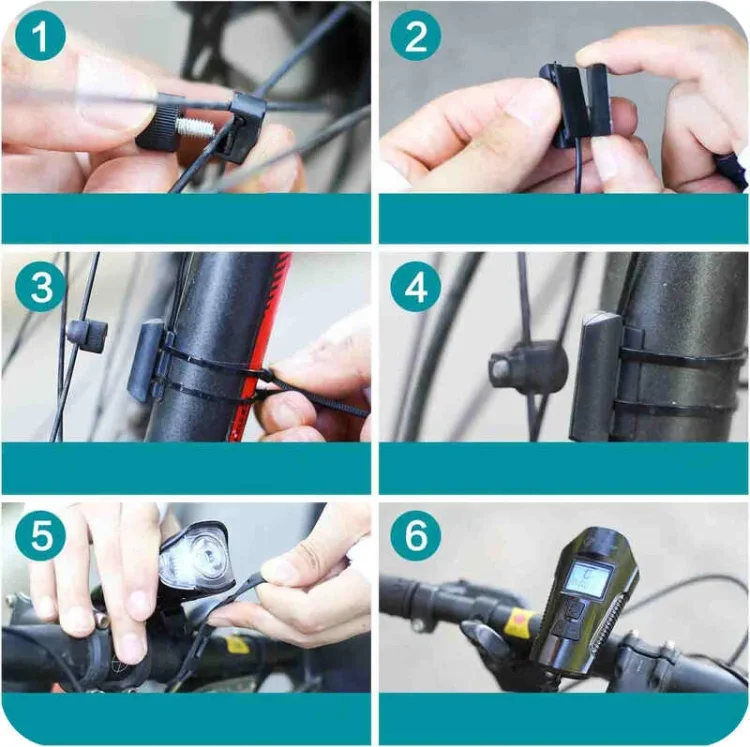 1

2

3

4

5

6